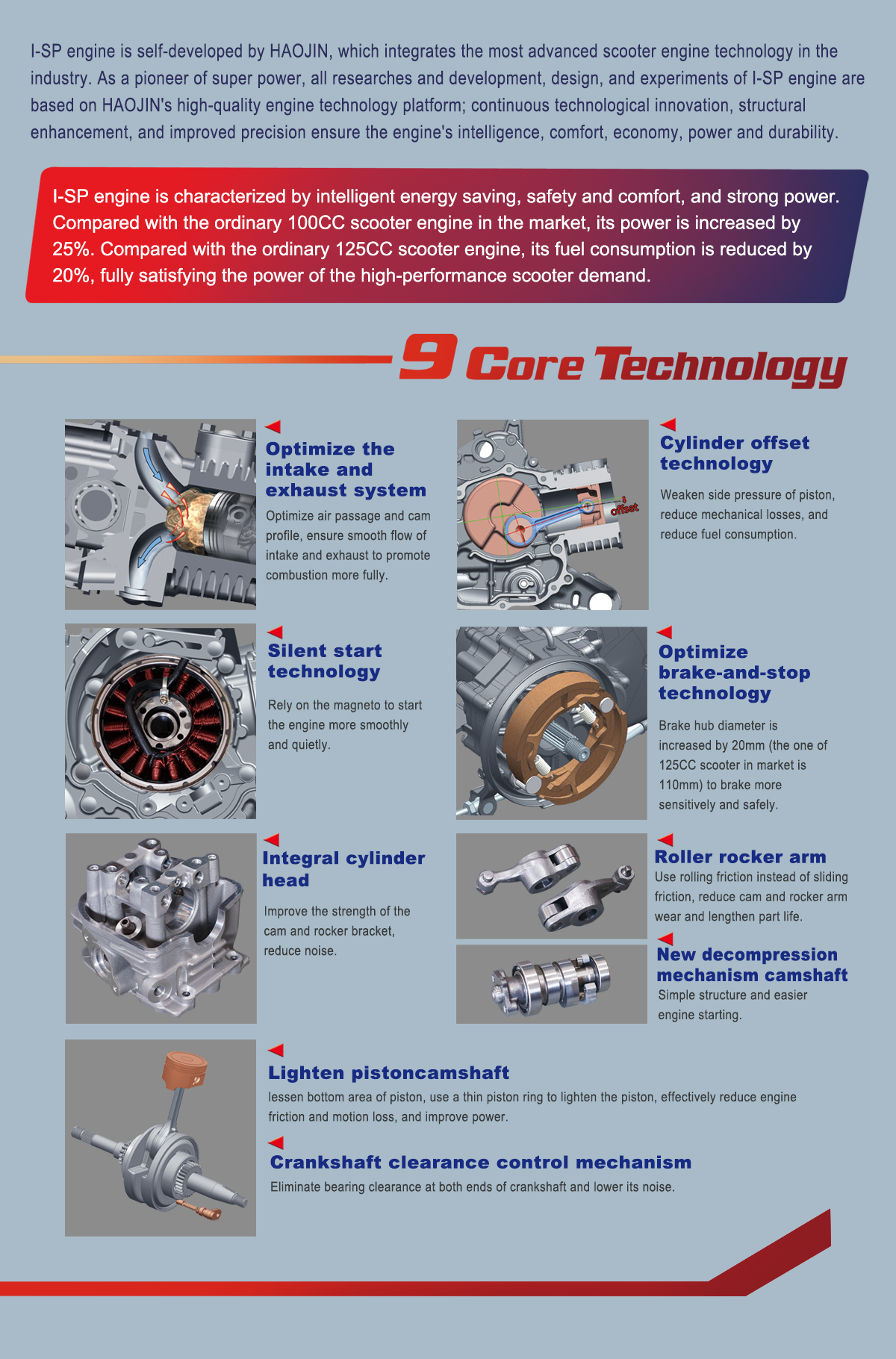 I-SP engine is self-developed by HAOJIN, which integrates the most advanced scooter engine technology in the industry. As a pioneer of super power, all researches and development, design, and experiments of I-SP engine are based on HAOJIN's high-quality engine technology platform; continuous technological innovation, structural enhancement, and improved precision ensure the engine's intelligence, comfort, economy, power and durability.

I-SP engine is characterized by intelligent energy saving, safety and comfort, and strong power. Compared with the ordinary 100CC scooter engine in the market, its power is increased by 25%. Compared with the ordinary 125CC scooter engine, its fuel consumption is reduced by 20%, fully satisfying the power of the high-performance scooter demand.

9 Core Technology

Optimize the intake and exhaust system
Optimize air passage and cam profile, ensure smooth flow of intake and exhaust to promote combustion more fully.

offset

Cylinder offset technology
Weaken side pressure of piston, reduce mechanical losses, and reduce fuel consumption.

Silent start technology
Rely on the magneto to start the engine more smoothly and quietly.

Optimize brake-and-stop technology
Brake hub diameter is increased by 20mm (the one of 125CC scooter in market is 110mm) to brake more sensitively and safely.

Integral cylinder head
Improve the strength of the cam and rocker bracket, reduce noise.

Roller rocker arm
Use rolling friction instead of sliding friction, reduce cam and rocker arm wear and lengthen part life.

New decompression mechanism camshaft
Simple structure and easier engine starting.

Lighten pistoncamshaft
lessen bottom area of piston, use a thin piston ring to lighten the piston, effectively reduce engine friction and motion loss, and improve power.

Crankshaft clearance control mechanism
Eliminate bearing clearance at both ends of crankshaft and lower its noise.