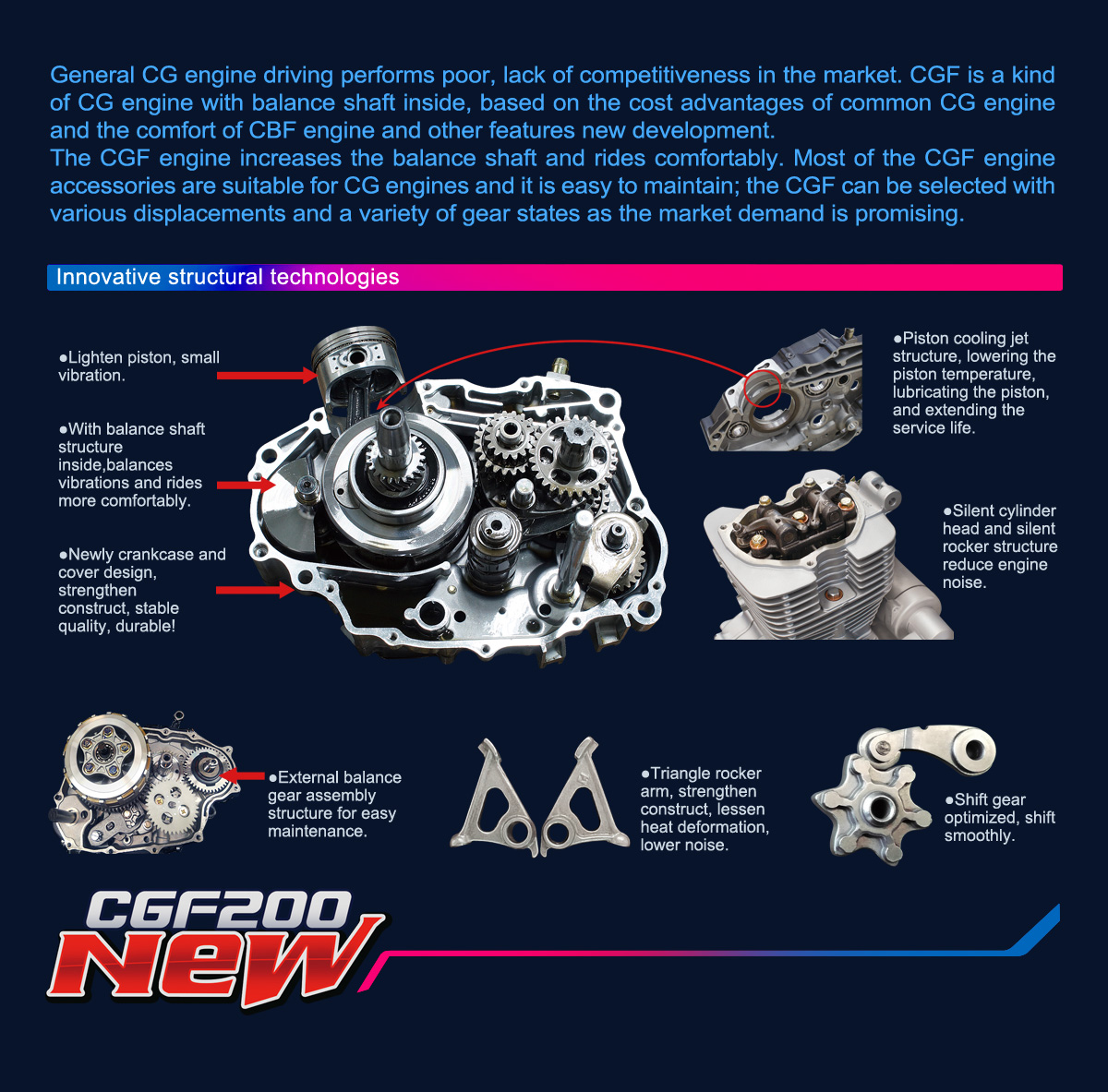 General CG engine driving performs poor, lack of competitiveness in the market. CGF is a kind of CG engine with balance shaft inside, based on the cost advantages of common CG engine and the comfort of CBF engine and other features new development.
The CGF engine increases the balance shaft and rides comfortably. Most of the CGF engine accessories are suitable for CG engines and it is easy to maintain; the CGF can be selected with various displacements and a variety of gear states as the market demand is promising.

Innovative structural technologies

●Lighten piston, small vibration.

●With balance shaft structure inside,balances vibrations and rides more comfortably.

●Newly crankcase and cover design, strengthen construct, stable quality, durable!

●Piston cooling jet structure, lowering the piston temperature, lubricating the piston, and extending the service life.

●Silent cylinder head and silent rocker structure reduce engine noise.

●External balance gear assembly structure for easy maintenance.

●Triangle rocker arm, strengthen construct, lessen heat deformation, lower noise.

●Shift gear optimized, shift smoothly.

CGF200
New